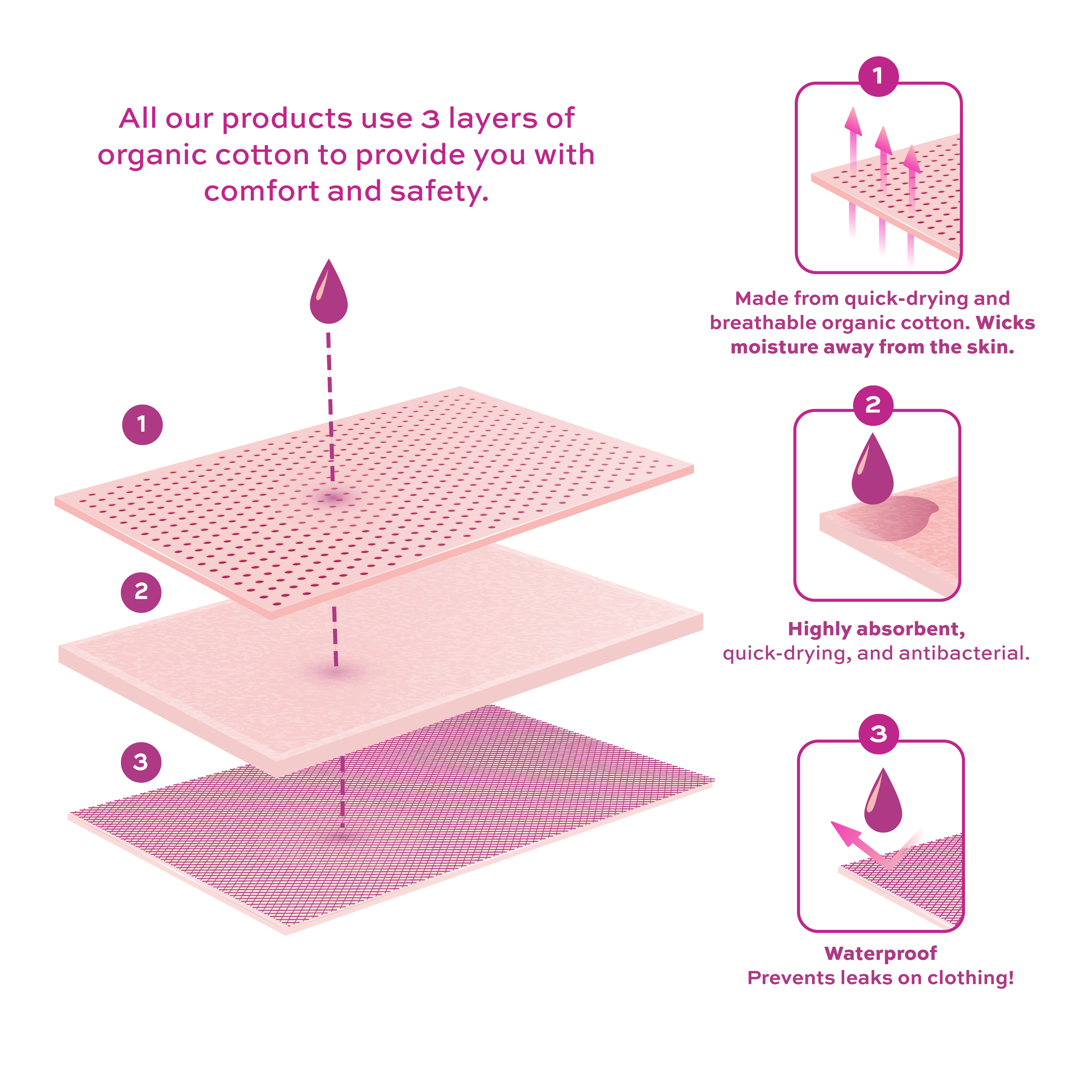 All our products use 3 layers of organic cotton to provide you with comfort and safety.

1

2

3

1

Made from quick-drying and breathable organic cotton. Wicks moisture away from the skin.

2

Highly absorbent, quick-drying, and antibacterial.

3

Waterproof
Prevents leaks on clothing!